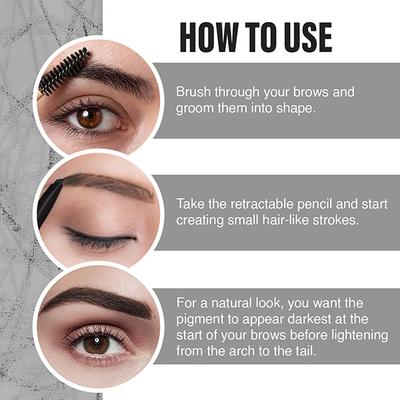 HOW TO USE

Brush through your brows and groom them into shape.

Take the retractable pencil and start creating small hair-like strokes.

For a natural look, you want the pigment to appear darkest at the start of your brows before lightening from the arch to the tail.