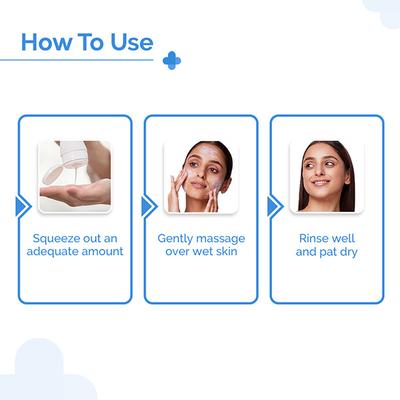 How To Use

Squeeze out an adequate amount

Gently massage over wet skin

Rinse well and pat dry