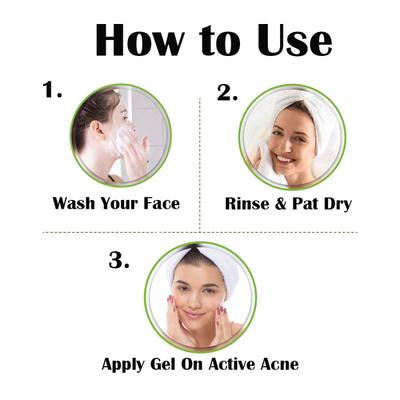 How to Use

1.

Wash Your Face

2.

Rinse & Pat Dry

3.

Apply Gel On Active Acne