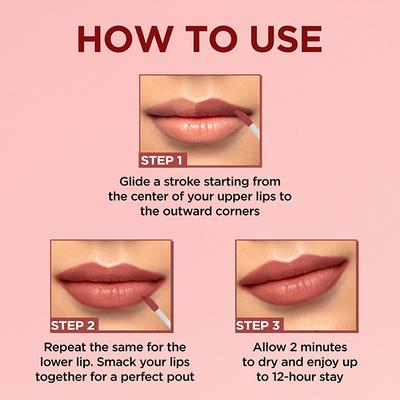 HOW TO USE

STEP 1

Glide a stroke starting from the center of your upper lips to the outward corners

STEP 2

Repeat the same for the lower lip. Smack your lips together for a perfect pout

STEP 3

Allow 2 minutes to dry and enjoy up to 12-hour stay