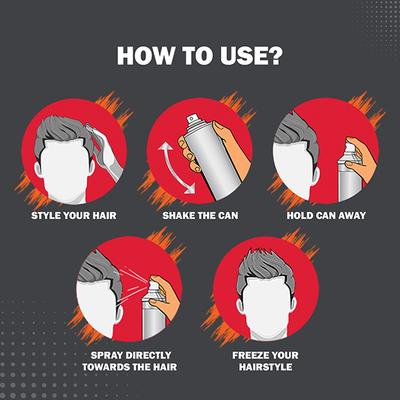 HOW TO USE?

STYLE YOUR HAIR

SHAKE THE CAN

HOLD CAN AWAY

SPRAY DIRECTLY TOWARDS THE HAIR

FREEZE YOUR HAIRSTYLE