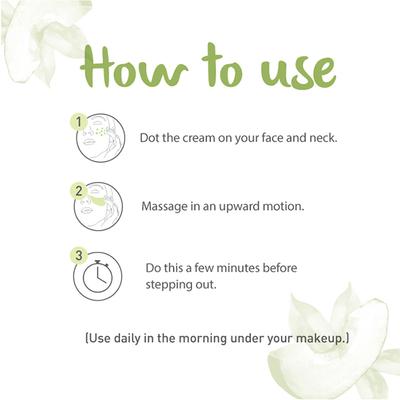 How to use

1 Dot the cream on your face and neck.

2 Massage in an upward motion.

3 Do this a few minutes before stepping out.

(Use daily in the morning under your makeup.)