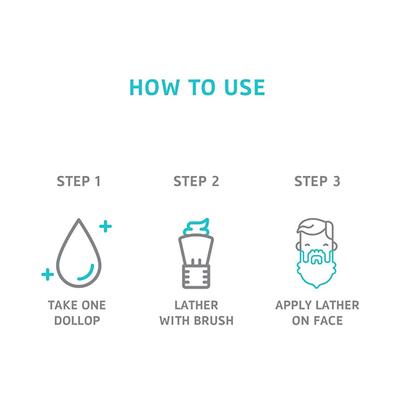 HOW TO USE

STEP 1

TAKE ONE DOLLOP

STEP 2

LATHER WITH BRUSH

STEP 3

APPLY LATHER ON FACE