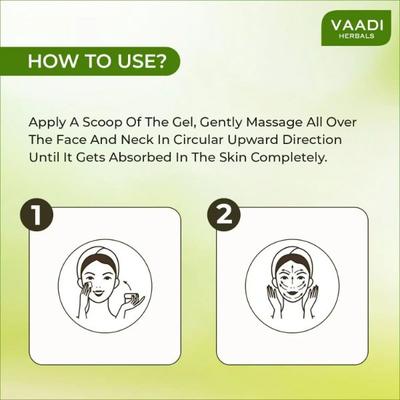 VAADI
HERBALS

HOW TO USE?

Apply A Scoop Of The Gel, Gently Massage All Over The Face And Neck In Circular Upward Direction Until It Gets Absorbed In The Skin Completely.

1

2