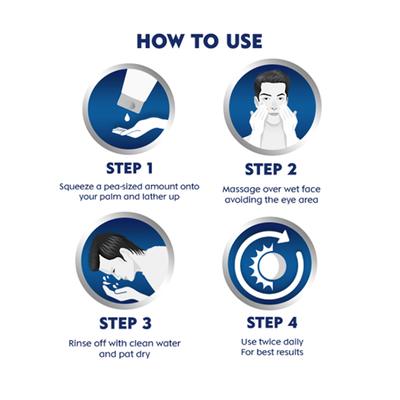 HOW TO USE

STEP 1
Squeeze a pea-sized amount onto your palm and lather up

STEP 2
Massage over wet face avoiding the eye area

STEP 3
Rinse off with clean water and pat dry

STEP 4
Use twice daily For best results