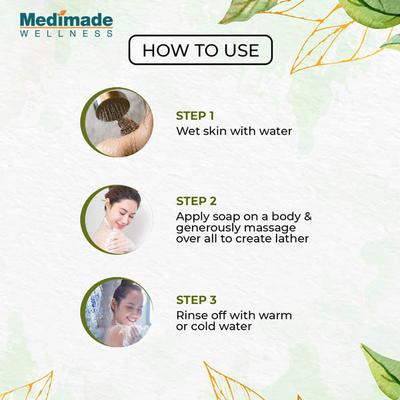 Medimade
WELLNESS

HOW TO USE

STEP 1
Wet skin with water

STEP 2
Apply soap on a body & generously massage over all to create lather

STEP 3
Rinse off with warm or cold water