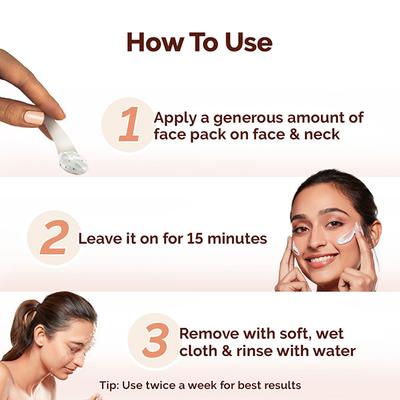 How To Use

1 Apply a generous amount of face pack on face & neck

2 Leave it on for 15 minutes

3 Remove with soft, wet cloth & rinse with water

Tip: Use twice a week for best results