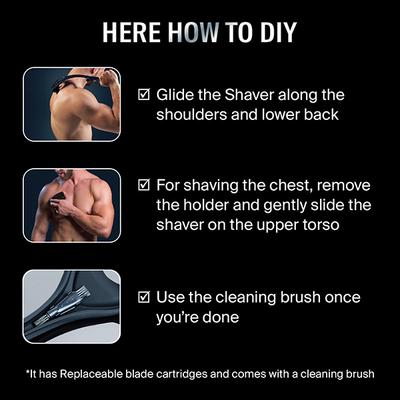 HERE HOW TO DIY

☑ Glide the Shaver along the shoulders and lower back

☑ For shaving the chest, remove the holder and gently slide the shaver on the upper torso

☑ Use the cleaning brush once you're done

*It has Replaceable blade cartridges and comes with a cleaning brush