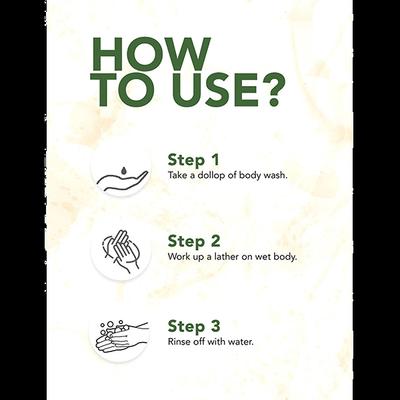 HOW TO USE?

Step 1
Take a dollop of body wash.

Step 2
Work up a lather on wet body.

Step 3
Rinse off with water.