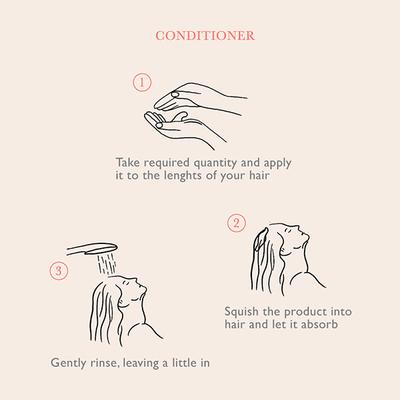 CONDITIONER

1

Take required quantity and apply it to the lenghts of your hair

2

Squish the product into hair and let it absorb

3

Gently rinse, leaving a little in