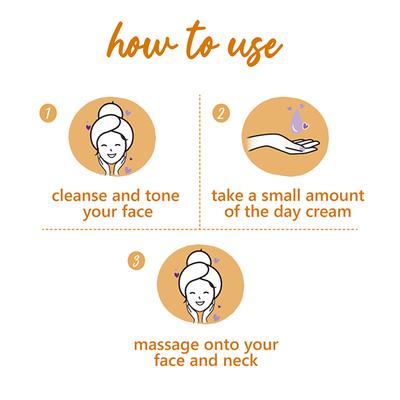 how to use

1

cleanse and tone your face

2

take a small amount of the day cream

3

massage onto your face and neck