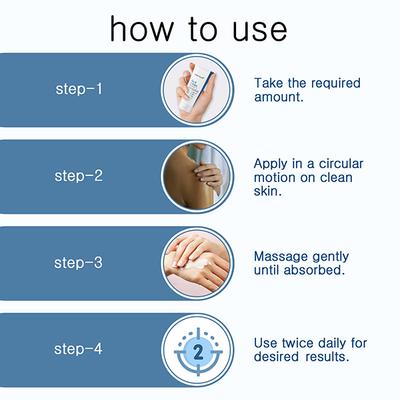 how to use

step-1

Take the required amount.

step-2

Apply in a circular motion on clean skin.

step-3

Massage gently until absorbed.

step-4

2

Use twice daily for desired results.