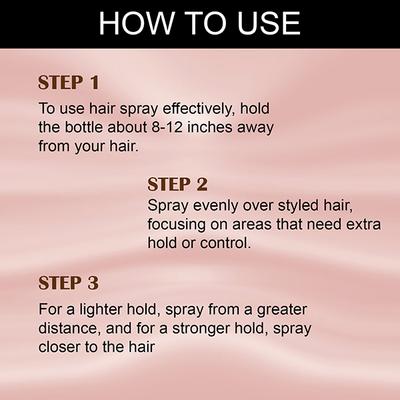 HOW TO USE

STEP 1

To use hair spray effectively, hold the bottle about 8-12 inches away from your hair.

STEP 2

Spray evenly over styled hair, focusing on areas that need extra hold or control.

STEP 3

For a lighter hold, spray from a greater distance, and for a stronger hold, spray closer to the hair