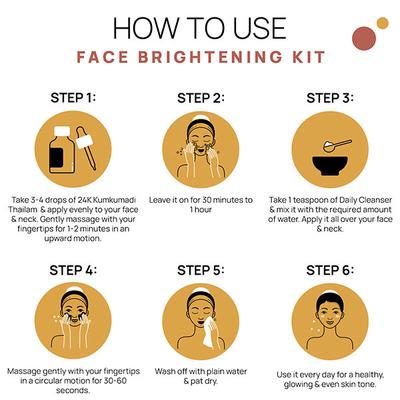 HOW TO USE
FACE BRIGHTENING KIT

STEP 1:
Take 3-4 drops of 24K Kumkumadi Thailam & apply evenly to your face & neck. Gently massage with your fingertips for 1-2 minutes in an upward motion.

STEP 2:
Leave it on for 30 minutes to 1 hour

STEP 3:
Take 1 teaspoon of Daily Cleanser & mix it with the required amount of water. Apply it all over your face & neck.

STEP 4:
Massage gently with your fingertips in a circular motion for 30-60 seconds.

STEP 5:
Wash off with plain water & pat dry.

STEP 6:
Use it every day for a healthy, glowing & even skin tone.