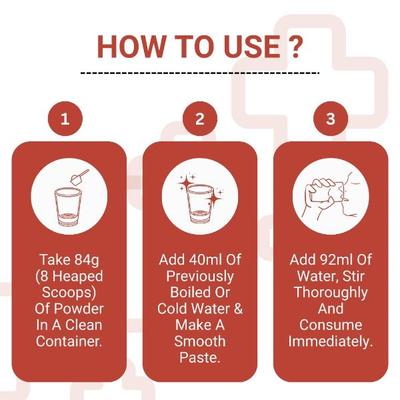 HOW TO USE ?

1

Take 84g (8 Heaped Scoops) Of Powder In A Clean Container.

2

Add 40ml Of Previously Boiled Or Cold Water & Make A Smooth Paste.

3

Add 92ml Of Water, Stir Thoroughly And Consume Immediately.