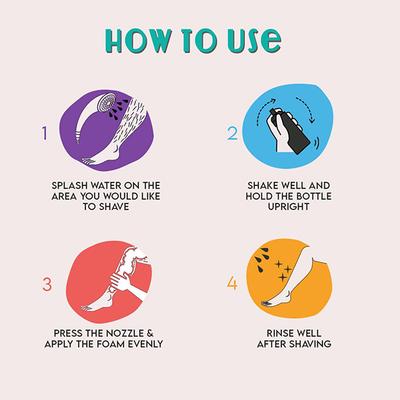 HOW TO USE

1

SPLASH WATER ON THE AREA YOU WOULD LIKE TO SHAVE

2

SHAKE WELL AND HOLD THE BOTTLE UPRIGHT

3

PRESS THE NOZZLE & APPLY THE FOAM EVENLY

4

RINSE WELL AFTER SHAVING