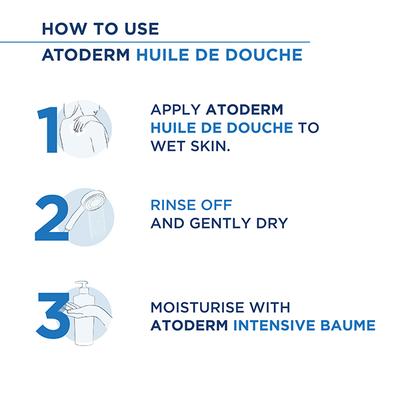 HOW TO USE

ATODERM HUILE DE DOUCHE

1

APPLY ATODERM HUILE DE DOUCHE TO WET SKIN.

2

RINSE OFF AND GENTLY DRY

3

MOISTURISE WITH ATODERM INTENSIVE BAUME