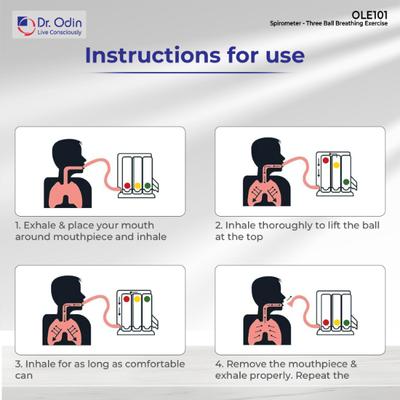 Dr. Odin
Live Consciously

OLE101
Spirometer - Three Ball Breathing Exercise

Instructions for use

1. Exhale & place your mouth around mouthpiece and inhale

2. Inhale thoroughly to lift the ball at the top

3. Inhale for as long as comfortable can

4. Remove the mouthpiece & exhale properly. Repeat the