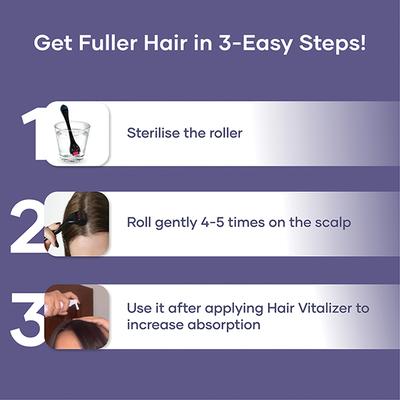 Get Fuller Hair in 3-Easy Steps!

1 Sterilise the roller

2 Roll gently 4-5 times on the scalp

3 Use it after applying Hair Vitalizer to increase absorption