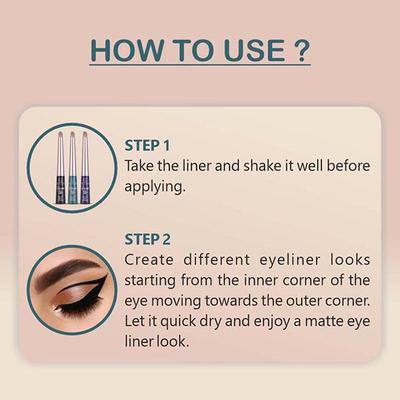 HOW TO USE ?

STEP 1
Take the liner and shake it well before applying.

STEP 2
Create different eyeliner looks starting from the inner corner of the eye moving towards the outer corner. Let it quick dry and enjoy a matte eye liner look.