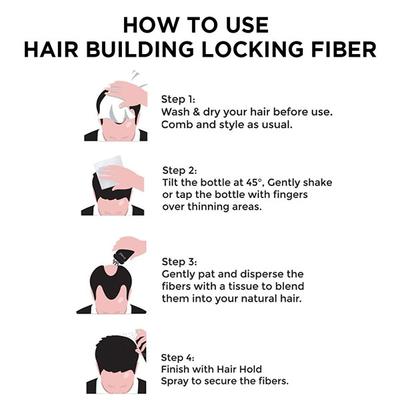 HOW TO USE
HAIR BUILDING LOCKING FIBER

Step 1:
Wash & dry your hair before use. Comb and style as usual.

Step 2:
Tilt the bottle at 45°. Gently shake or tap the bottle with fingers over thinning areas.

Step 3:
Gently pat and disperse the fibers with a tissue to blend them into your natural hair.

Step 4:
Finish with Hair Hold Spray to secure the fibers.