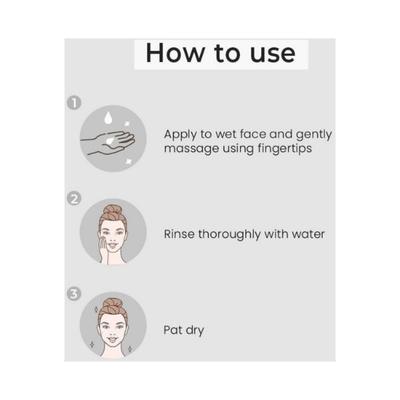 How to use

1

Apply to wet face and gently massage using fingertips

2

Rinse thoroughly with water

3

Pat dry