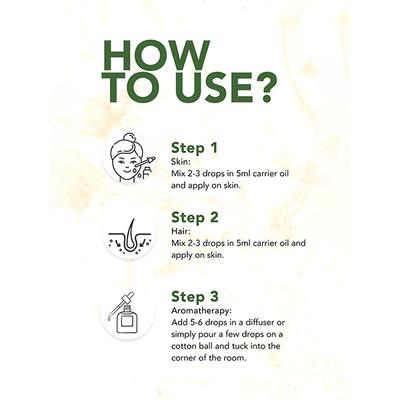 HOW TO USE?

Step 1
Skin:
Mix 2-3 drops in 5ml carrier oil and apply on skin.

Step 2
Hair:
Mix 2-3 drops in 5ml carrier oil and apply on skin.

Step 3
Aromatherapy:
Add 5-6 drops in a diffuser or simply pour a few drops on a cotton ball and tuck into the corner of the room.