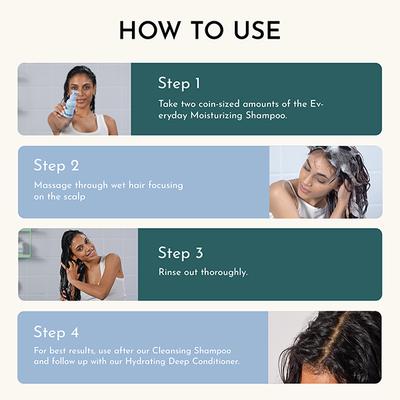 HOW TO USE

Step 1

Take two coin-sized amounts of the Everyday Moisturizing Shampoo.

Step 2

Massage through wet hair focusing on the scalp

Step 3

Rinse out thoroughly.

Step 4

For best results, use after our Cleansing Shampoo and follow up with our Hydrating Deep Conditioner.