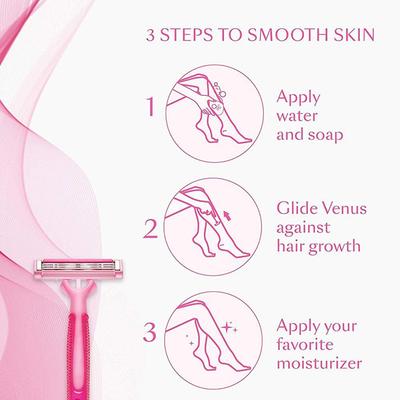 3 STEPS TO SMOOTH SKIN

1 Apply water and soap

2 Glide Venus against hair growth

3 Apply your favorite moisturizer