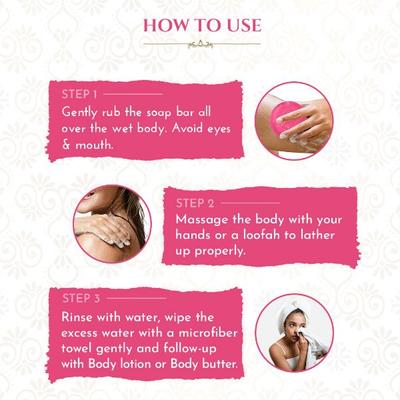 HOW TO USE

STEP 1

Gently rub the soap bar all over the wet body. Avoid eyes & mouth.

STEP 2

Massage the body with your hands or a loofah to lather up properly.

STEP 3

Rinse with water, wipe the excess water with a microfiber towel gently and follow-up with Body lotion or Body butter.