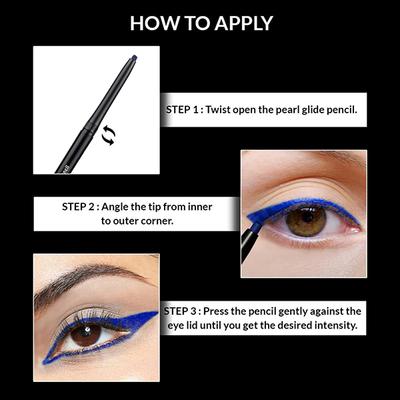 HOW TO APPLY

STEP 1 : Twist open the pearl glide pencil.

STEP 2 : Angle the tip from inner to outer corner.

STEP 3 : Press the pencil gently against the eye lid until you get the desired intensity.