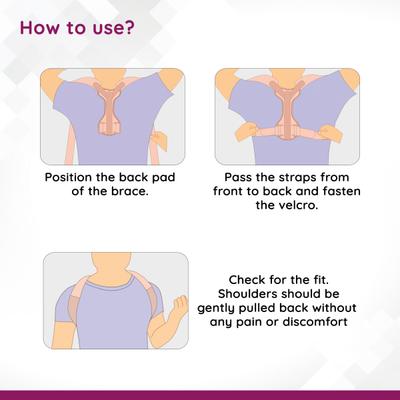 How to use?

Position the back pad of the brace.

Pass the straps from front to back and fasten the velcro.

Check for the fit. Shoulders should be gently pulled back without any pain or discomfort