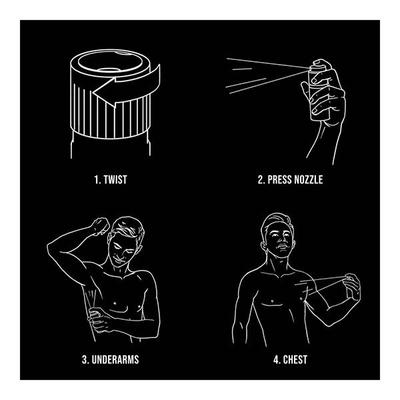 1. TWIST

2. PRESS NOZZLE

3. UNDERARMS

4. CHEST