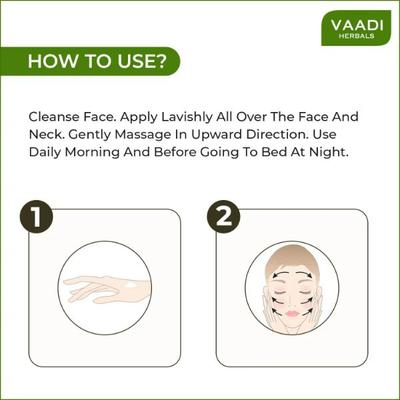 VAADI
HERBALS

HOW TO USE?

Cleanse Face. Apply Lavishly All Over The Face And Neck. Gently Massage In Upward Direction. Use Daily Morning And Before Going To Bed At Night.

1

2