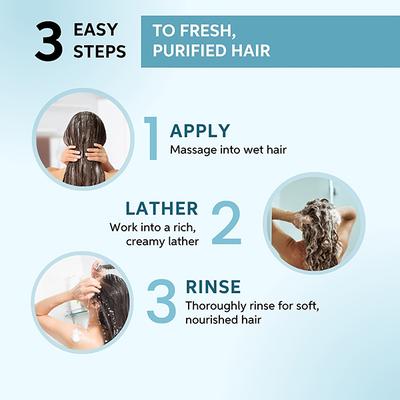 3 EASY STEPS

TO FRESH, PURIFIED HAIR

1 APPLY
Massage into wet hair

LATHER 2
Work into a rich, creamy lather

3 RINSE
Thoroughly rinse for soft, nourished hair