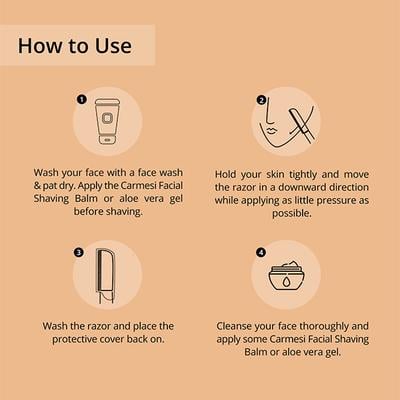 How to Use

1

Wash your face with a face wash & pat dry. Apply the Carmesi Facial Shaving Balm or aloe vera gel before shaving.

2

Hold your skin tightly and move the razor in a downward direction while applying as little pressure as possible.

3

Wash the razor and place the protective cover back on.

4

Cleanse your face thoroughly and apply some Carmesi Facial Shaving Balm or aloe vera gel.