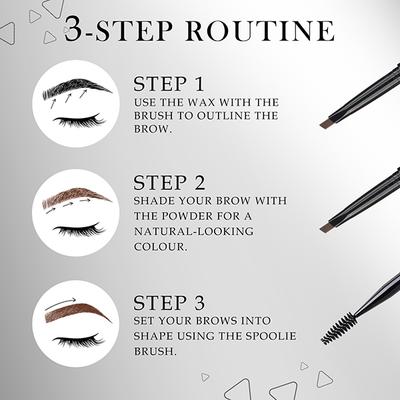 3-STEP ROUTINE

STEP 1
USE THE WAX WITH THE BRUSH TO OUTLINE THE BROW.

STEP 2
SHADE YOUR BROW WITH THE POWDER FOR A NATURAL-LOOKING COLOUR.

STEP 3
SET YOUR BROWS INTO SHAPE USING THE SPOOLIE BRUSH.