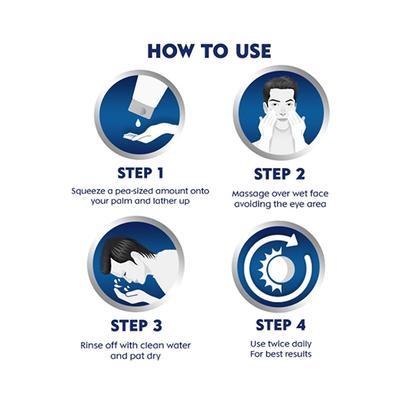 HOW TO USE

STEP 1

Squeeze a pea-sized amount onto your palm and lather up

STEP 2

Massage over wet face avoiding the eye area

STEP 3

Rinse off with clean water and pat dry

STEP 4

Use twice daily For best results