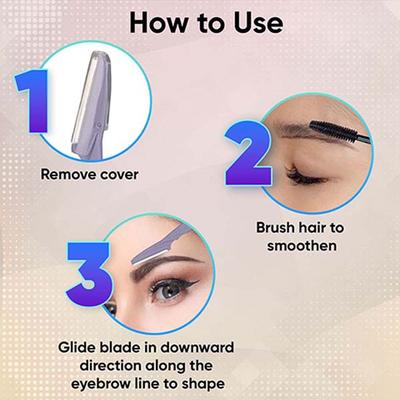 How to Use

1

Remove cover

2

Brush hair to smoothen

3

Glide blade in downward direction along the eyebrow line to shape