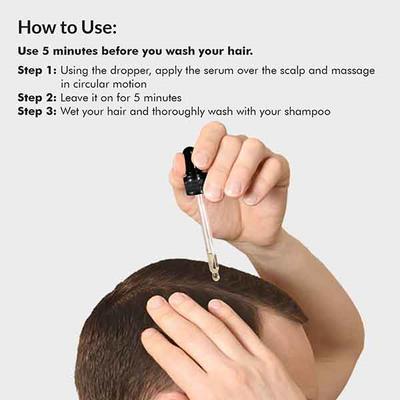 How to Use:

Use 5 minutes before you wash your hair.

Step 1: Using the dropper, apply the serum over the scalp and massage in circular motion
Step 2: Leave it on for 5 minutes
Step 3: Wet your hair and thoroughly wash with your shampoo