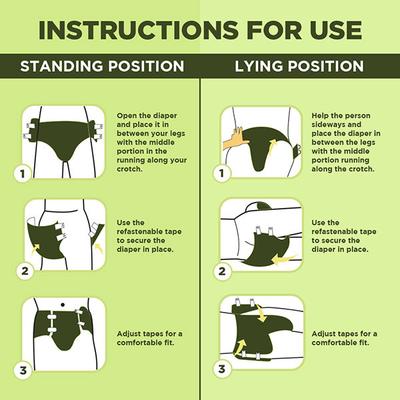 INSTRUCTIONS FOR USE

STANDING POSITION

1

Open the diaper and place it in between your legs with the middle portion in the running along your crotch.

2

Use the refastenable tape to secure the diaper in place.

3

Adjust tapes for a comfortable fit.

LYING POSITION

1

Help the person sideways and place the diaper in between the legs with the middle portion running along the crotch.

2

Use the refastenable tape to secure the diaper in place.

3

Adjust tapes for a comfortable fit.