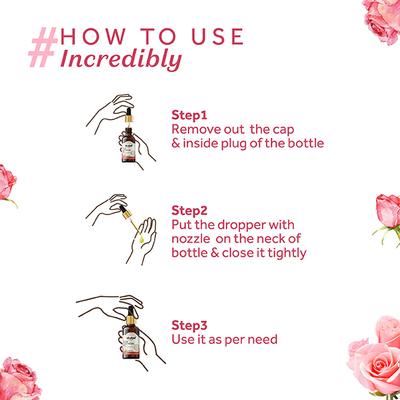 #HOW TO USE
Incredibly

Step1
Remove out the cap & inside plug of the bottle

Step2
Put the dropper with nozzle on the neck of bottle & close it tightly

Step3
Use it as per need