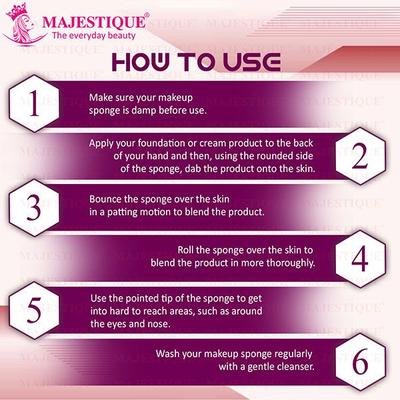 MAJESTIQUE®
The everyday beauty

HOW TO USE

1
Make sure your makeup sponge is damp before use.

Apply your foundation or cream product to the back of your hand and then, using the rounded side of the sponge, dab the product onto the skin.
2

3
Bounce the sponge over the skin in a patting motion to blend the product.

Roll the sponge over the skin to blend the product in more thoroughly.
4

5
Use the pointed tip of the sponge to get into hard to reach areas, such as around the eyes and nose.

Wash your makeup sponge regularly with a gentle cleanser.
6