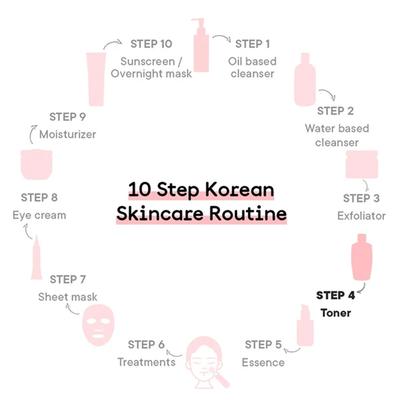 10 Step Korean Skincare Routine

STEP 1
Oil based cleanser

STEP 2
Water based cleanser

STEP 3
Exfoliator

STEP 4
Toner

STEP 5
Essence

STEP 6
Treatments

STEP 7
Sheet mask

STEP 8
Eye cream

STEP 9
Moisturizer

STEP 10
Sunscreen / Overnight mask