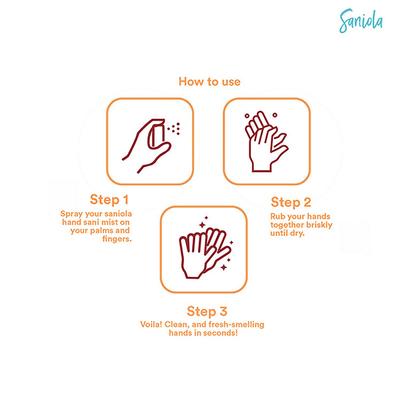 Saniola

How to use

Step 1
Spray your saniola hand sani mist on your palms and fingers.

Step 2
Rub your hands together briskly until dry.

Step 3
Voila! Clean, and fresh-smelling hands in seconds!