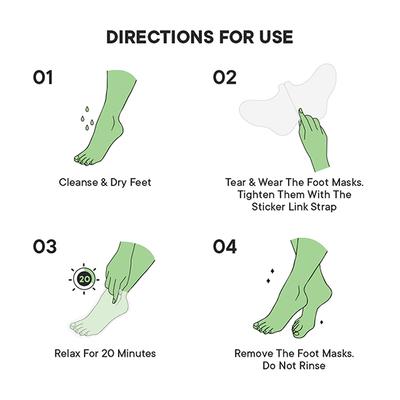 DIRECTIONS FOR USE

01

Cleanse & Dry Feet

02

Tear & Wear The Foot Masks. Tighten Them With The Sticker Link Strap

03

20

Relax For 20 Minutes

04

Remove The Foot Masks. Do Not Rinse