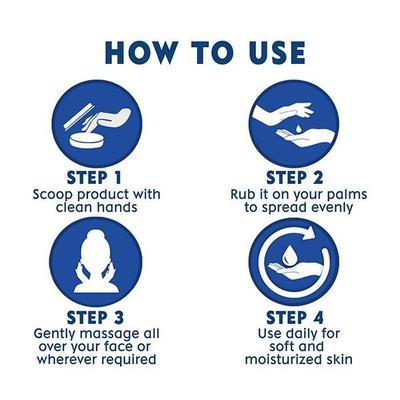 HOW TO USE

STEP 1
Scoop product with clean hands

STEP 2
Rub it on your palms to spread evenly

STEP 3
Gently massage all over your face or wherever required

STEP 4
Use daily for soft and moisturized skin