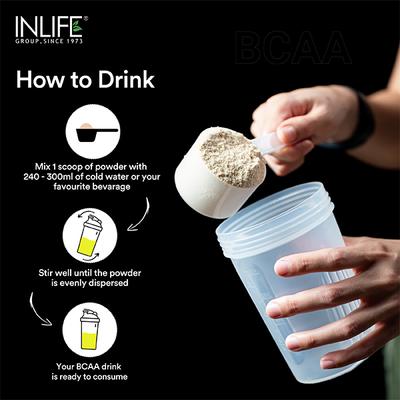 INLIFE®
GROUP, SINCE 1973

BCAA

How to Drink

Mix 1 scoop of powder with 240 - 300ml of cold water or your favourite bevarage

Stir well until the powder is evenly dispersed

Your BCAA drink is ready to consume