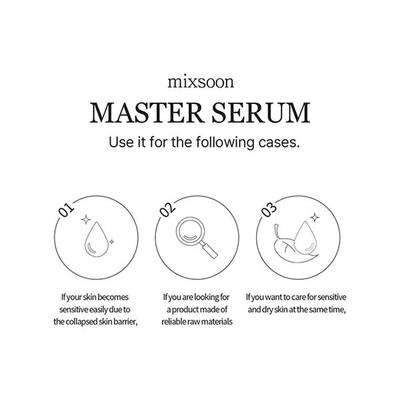 mixsoon

MASTER SERUM

Use it for the following cases.

01

If your skin becomes sensitive easily due to the collapsed skin barrier,

02

If you are looking for a product made of reliable raw materials

03

If you want to care for sensitive and dry skin at the same time,