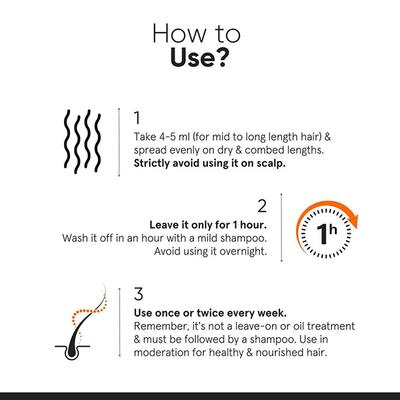 How to
Use?

1
Take 4-5 ml (for mid to long length hair) & spread evenly on dry & combed lengths. Strictly avoid using it on scalp.

2
Leave it only for 1 hour.
Wash it off in an hour with a mild shampoo. Avoid using it overnight.

1h

3
Use once or twice every week.
Remember, it's not a leave-on or oil treatment & must be followed by a shampoo. Use in moderation for healthy & nourished hair.